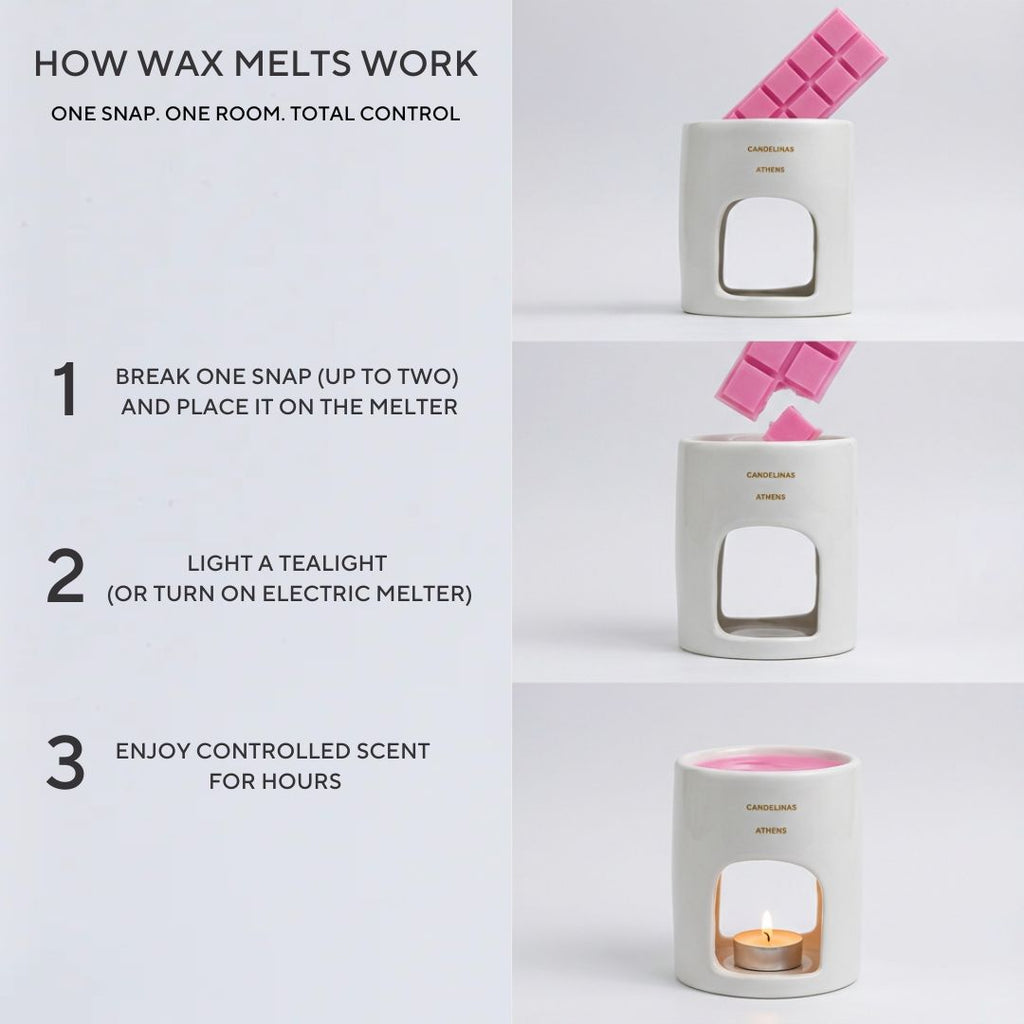 HOW WAX MELTS WORK

ONE SNAP. ONE ROOM. TOTAL CONTROL

1 BREAK ONE SNAP (UP TO TWO) AND PLACE IT ON THE MELTER

2 LIGHT A TEALIGHT (OR TURN ON ELECTRIC MELTER)

3 ENJOY CONTROLLED SCENT FOR HOURS

CANDELINAS
ATHENS

CANDELINAS
ATHENS

CANDELINAS
ATHENS